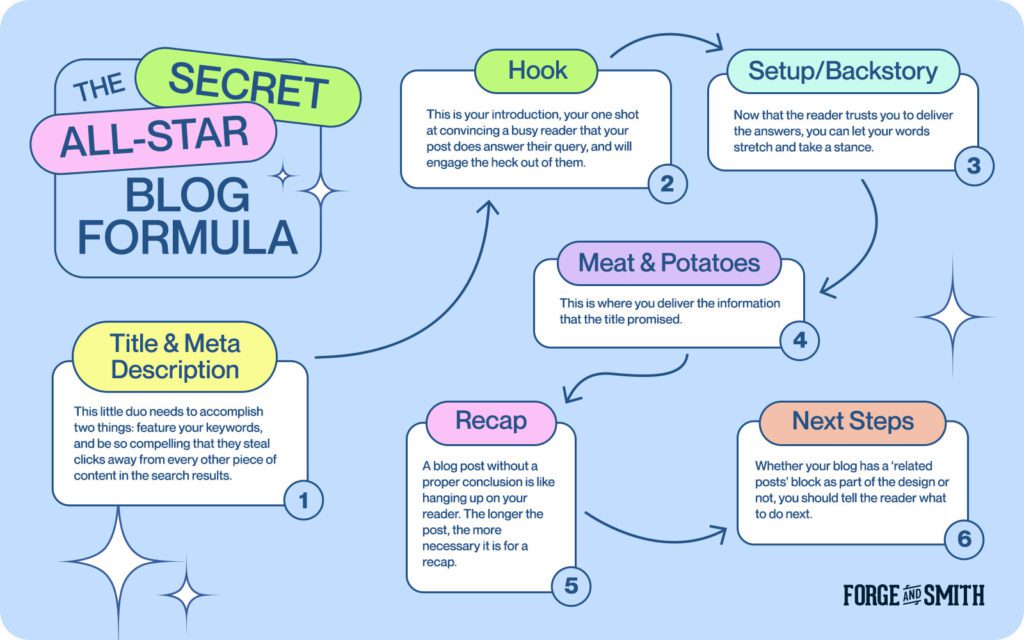 THE SECRET ALL-STAR BLOG FORMULA

Title & Meta Description

This little duo needs to accomplish two things: feature your keywords, and be so compelling that they steal clicks away from every other piece of content in the search results.

1

Hook

This is your introduction, your one shot at convincing a busy reader that your post does answer their query, and will engage the heck out of them.

2

Setup/Backstory

Now that the reader trusts you to deliver the answers, you can let your words stretch and take a stance.

3

Meat & Potatoes

This is where you deliver the information that the title promised.

4

Recap

A blog post without a proper conclusion is like hanging up on your reader. The longer the post, the more necessary it is for a recap.

5

Next Steps

Whether your blog has a 'related posts' block as part of the design or not, you should tell the reader what to do next.

6

FORGE AND SMITH